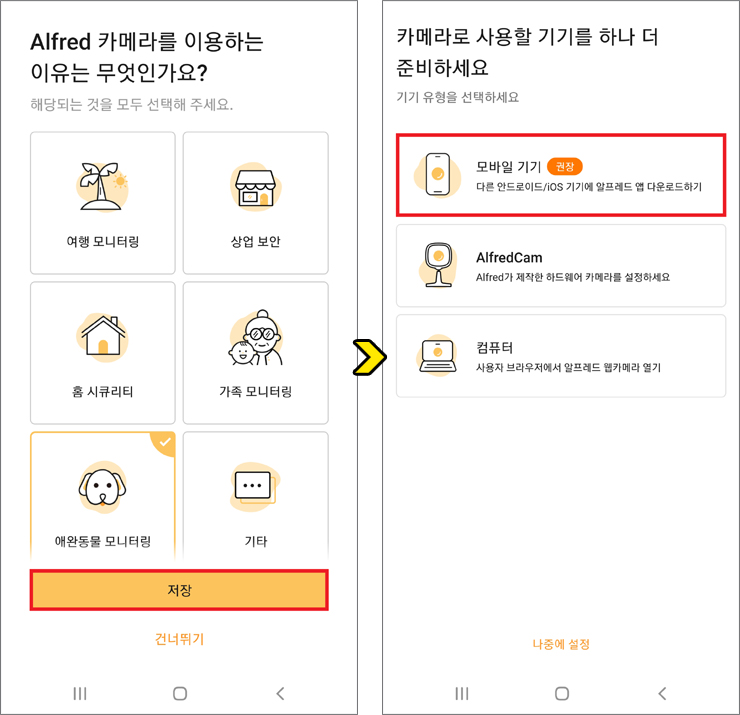 Alfred 카메라를 이용하는 이유는 무엇인가요?

해당되는 것을 모두 선택해 주세요.

여행 모니터링

상업 보안

홈 시큐리티

가족 모니터링

애완동물 모니터링

기타

저장

건너뛰기

카메라로 사용할 기기를 하나 더 준비하세요

기기 유형을 선택하세요

모바일 기기 권장

다른 안드로이드/iOS 기기에 알프레드 앱 다운로드하기

AlfredCam

Alfred가 제작한 하드웨어 카메라를 설정하세요

컴퓨터

사용자 브라우저에서 알프레드 웹카메라 열기

나중에 설정